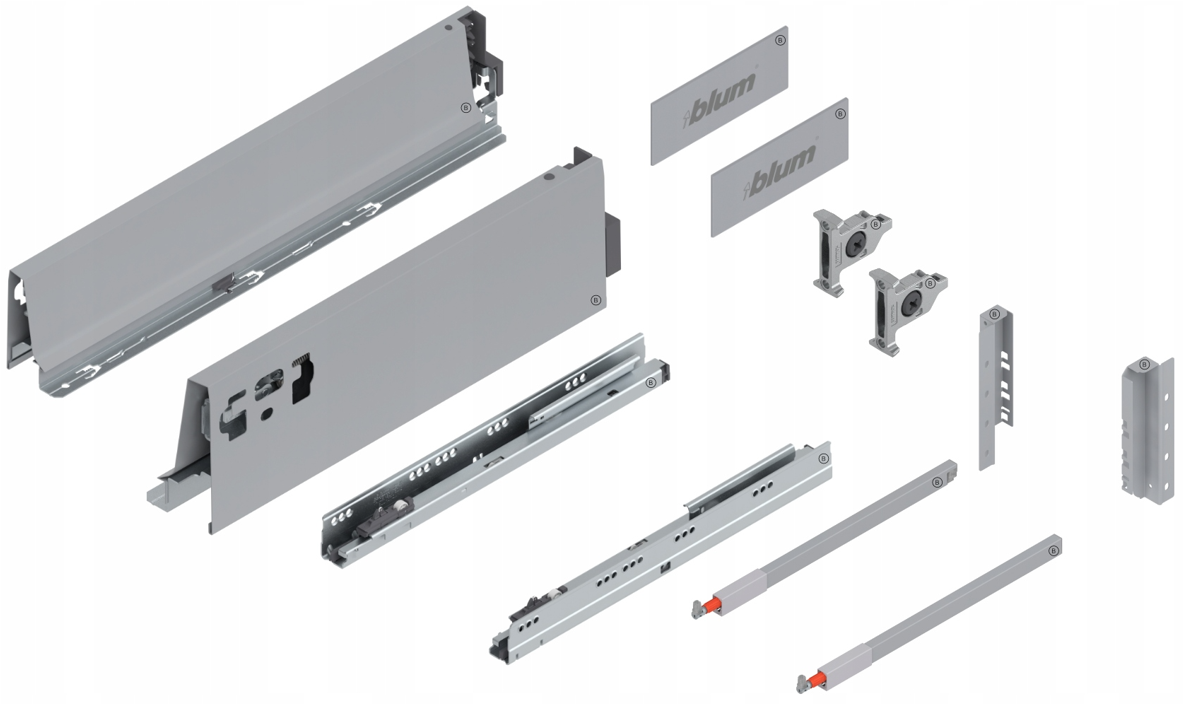 blum

blum