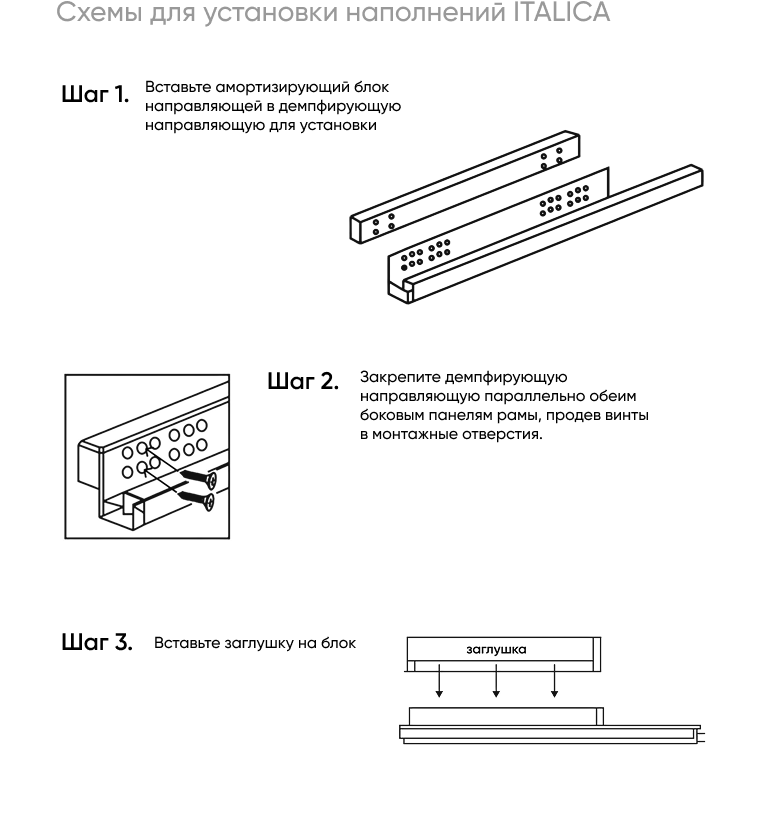 Схемы для установки наполнений ITALICA

Шаг 1. Вставьте амортизирующий блок направляющей в демпфирующую направляющую для установки

Шаг 2. Закрепите демпфирующую направляющую параллельно обеим боковым панелям рамы, продев винты в монтажные отверстия.

Шаг 3. Вставьте заглушку на блок

заглушка