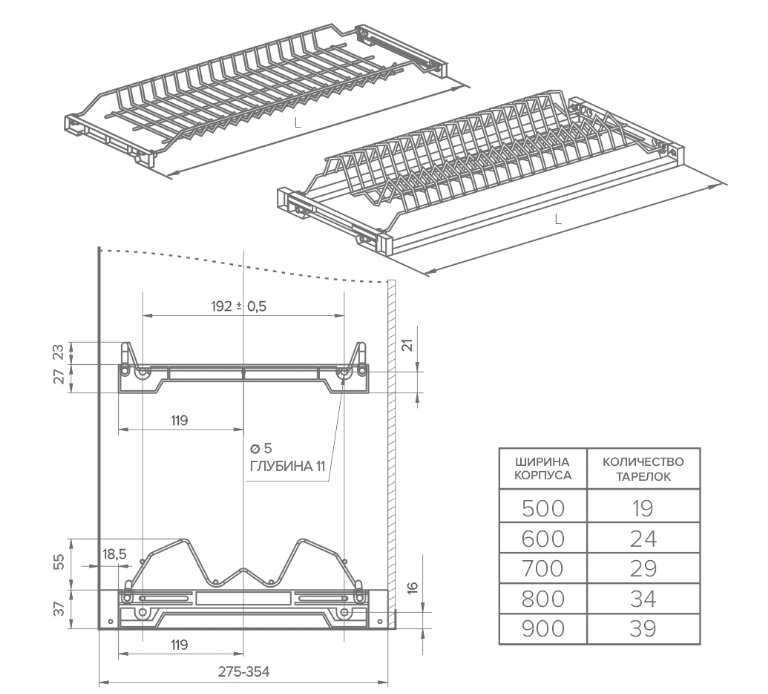 L

L

192 ± 0,5

23

27

21

119

⌀ 5
ГЛУБИНА 11

55

18,5

37

16

119

275-354

| ШИРИНА КОРПУСА | КОЛИЧЕСТВО ТАРЕЛОК |
|---|---|
| 500 | 19 |
| 600 | 24 |
| 700 | 29 |
| 800 | 34 |
| 900 | 39 |